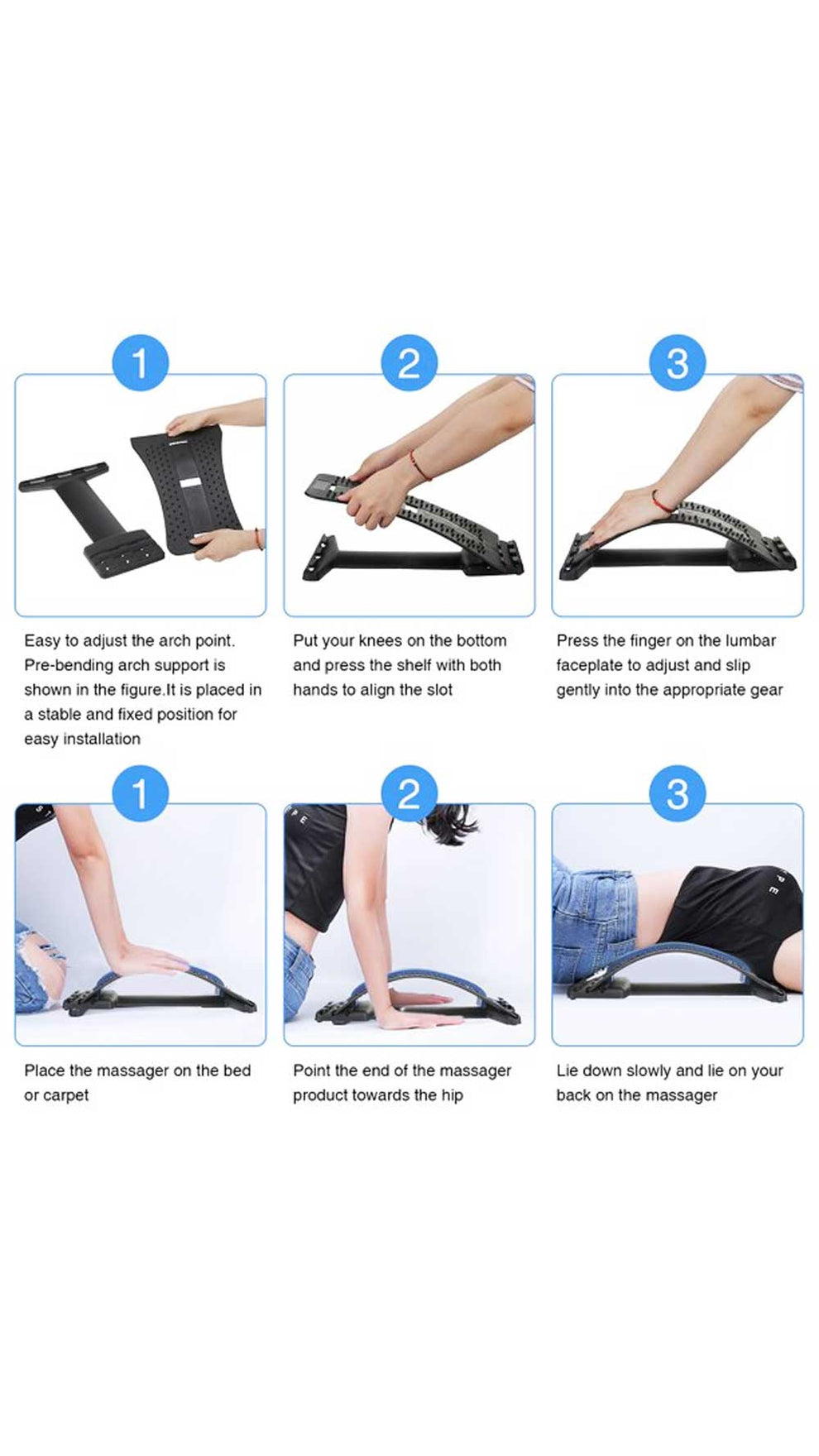 1

Easy to adjust the arch point. Pre-bending arch support is shown in the figure.It is placed in a stable and fixed position for easy installation

2

Put your knees on the bottom and press the shelf with both hands to align the slot

3

Press the finger on the lumbar faceplate to adjust and slip gently into the appropriate gear

1

Place the massager on the bed or carpet

2

Point the end of the massager product towards the hip

3

Lie down slowly and lie on your back on the massager