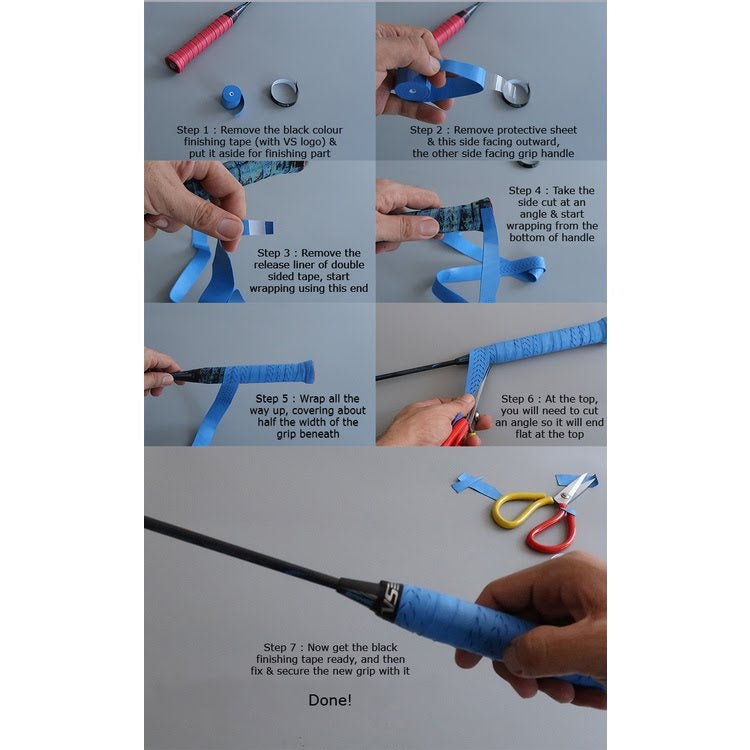 Step 1 : Remove the black colour finishing tape (with VS logo) & put it aside for finishing part

Step 2 : Remove protective sheet & this side facing outward, the other side facing grip handle

Step 3 : Remove the release liner of double sided tape, start wrapping using this end

Step 4 : Take the side cut at an angle & start wrapping from the bottom of handle

Step 5 : Wrap all the way up, covering about half the width of the grip beneath

Step 6 : At the top, you will need to cut an angle so it will end flat at the top

VS

Step 7 : Now get the black finishing tape ready, and then fix & secure the new grip with it

Done!